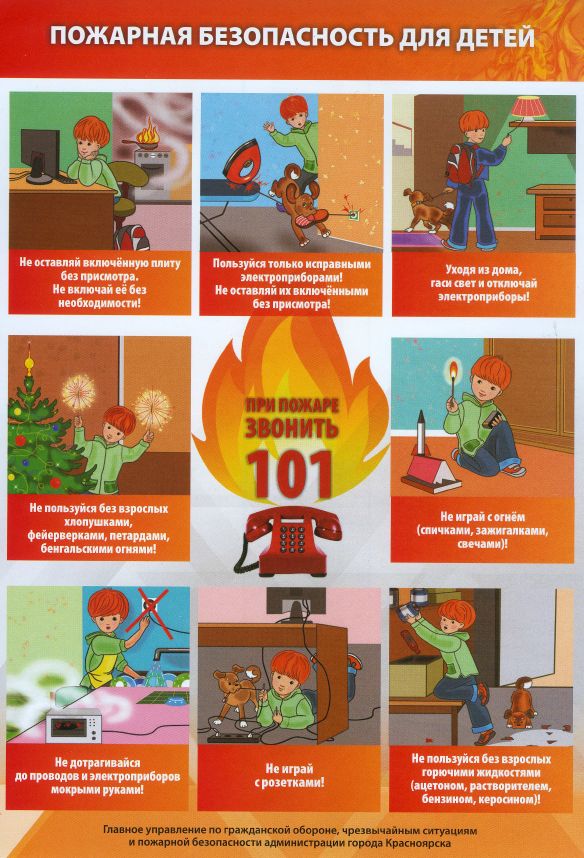 ПОЖАРНАЯ БЕЗОПАСНОСТЬ ДЛЯ ДЕТЕЙ

Не оставляй включённую плиту без присмотра. Не включай её без необходимости!

Пользуйся только исправными электроприборами! Не оставляй их включёнными без присмотра!

Уходя из дома, гаси свет и отключай электроприборы!

Не пользуйся без взрослых хлопушками, фейерверками, петардами, бенгальскими огнями!

ПРИ ПОЖАРЕ ЗВОНИТЬ 101

Не играй с огнём (спичками, зажигалками, свечами)!

Не дотрагивайся до проводов и электроприборов мокрыми руками!

Не играй с розетками!

Не пользуйся без взрослых горючими жидкостями (ацетоном, растворителем, бензином, керосином)!

Главное управление по гражданской обороне, чрезвычайным ситуациям и пожарной безопасности администрации города Красноярска